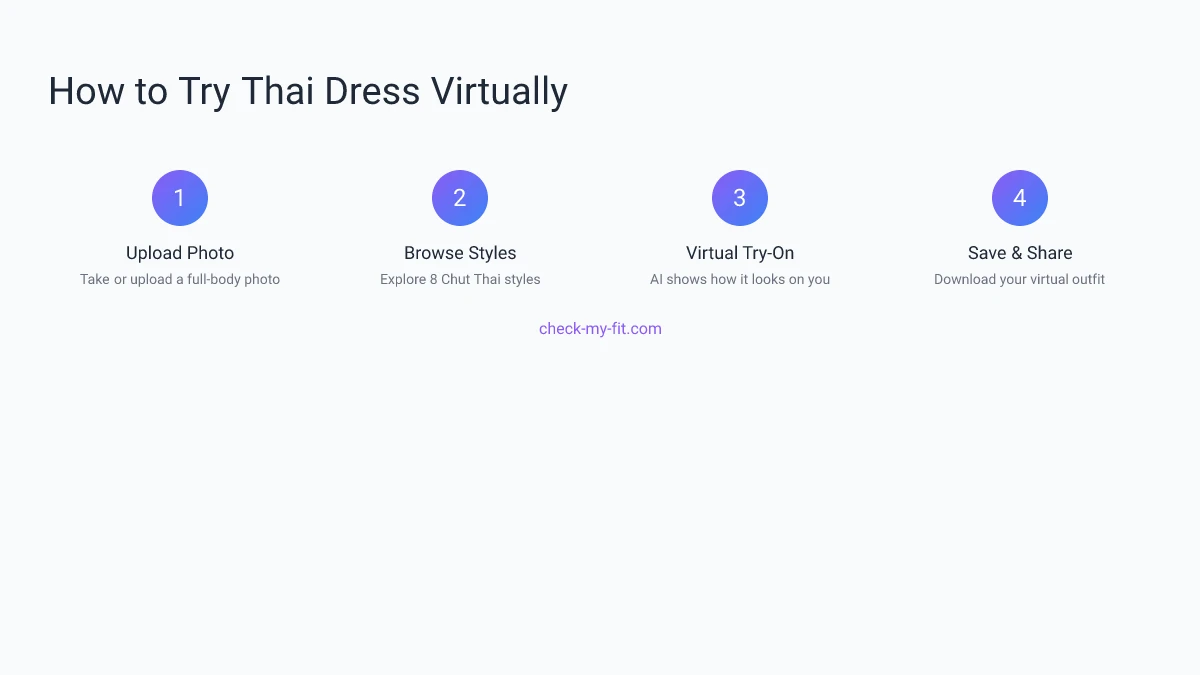 How to Try Thai Dress Virtually

1
Upload Photo
Take or upload a full-body photo

2
Browse Styles
Explore 8 Chut Thai styles

3
Virtual Try-On
AI shows how it looks on you

4
Save & Share
Download your virtual outfit

check-my-fit.com