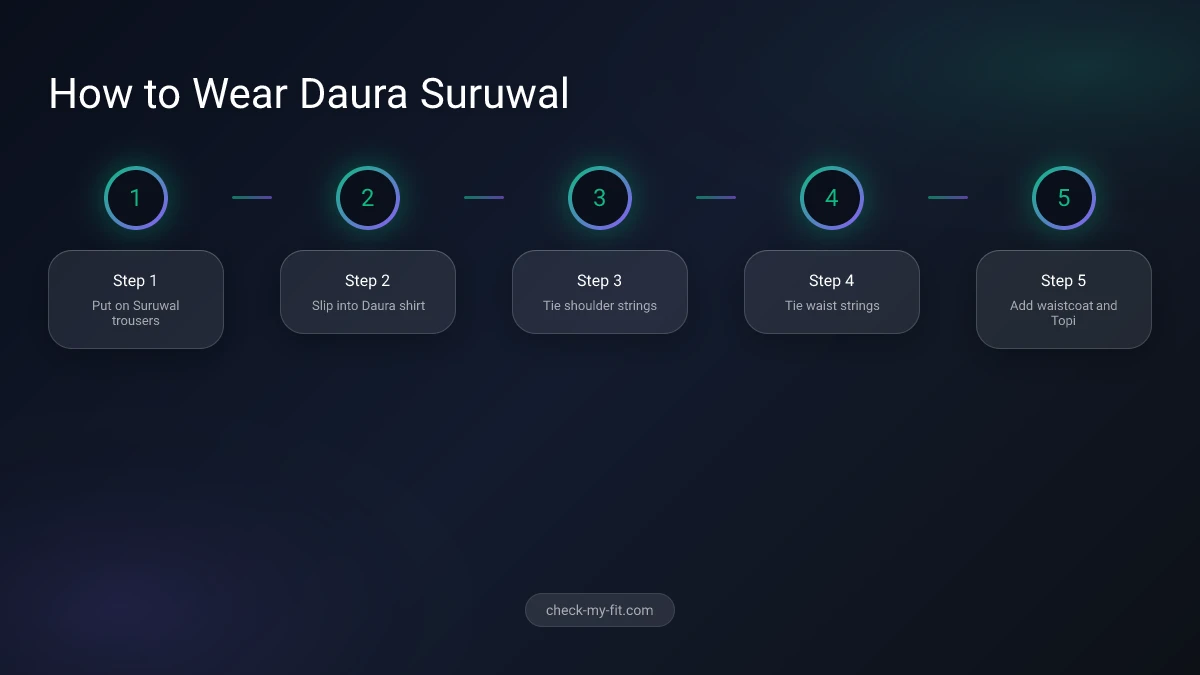 How to Wear Daura Suruwal

1

Step 1

Put on Suruwal trousers

2

Step 2

Slip into Daura shirt

3

Step 3

Tie shoulder strings

4

Step 4

Tie waist strings

5

Step 5

Add waistcoat and Topi

check-my-fit.com