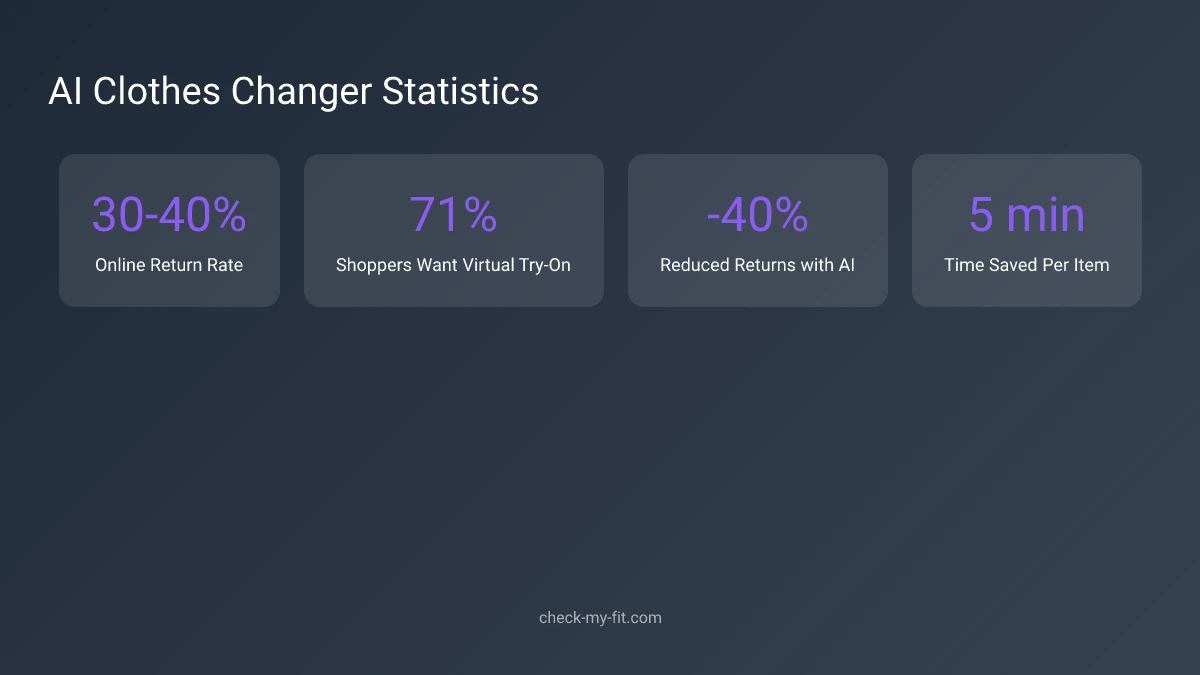 AI Clothes Changer Statistics

30-40%
Online Return Rate

71%
Shoppers Want Virtual Try-On

-40%
Reduced Returns with AI

5 min
Time Saved Per Item

check-my-fit.com